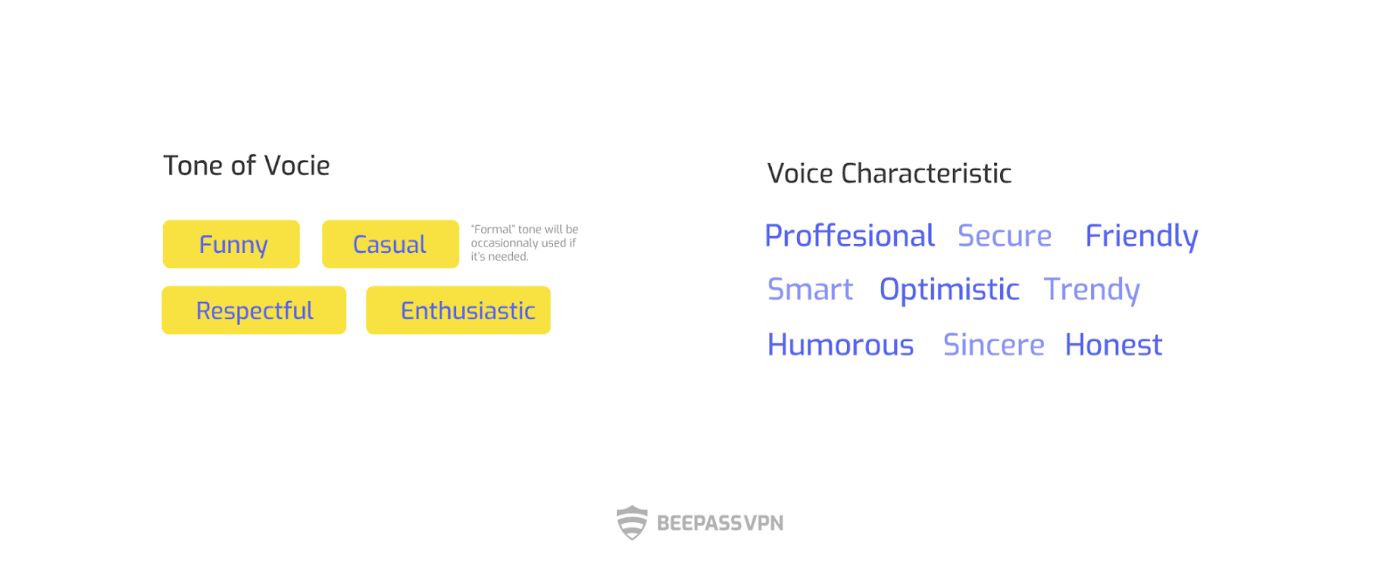 Tone of Vocie

Funny

Casual

"Formal" tone will be occasionnaly used if it's needed.

Respectful

Enthusiastic

Voice Characteristic

Proffesional Secure Friendly

Smart Optimistic Trendy

Humorous Sincere Honest

BEEPASS VPN